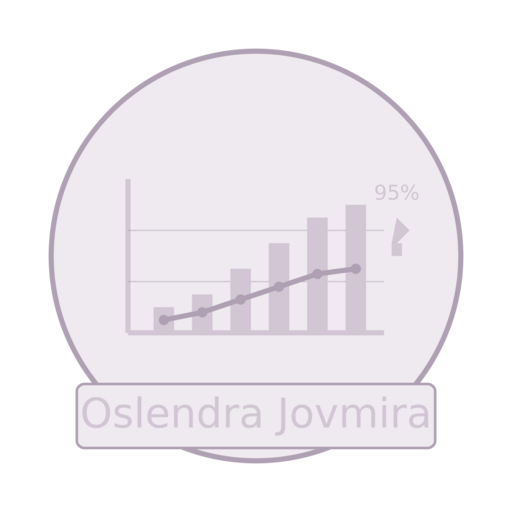 95%

Oslendra Jovmira